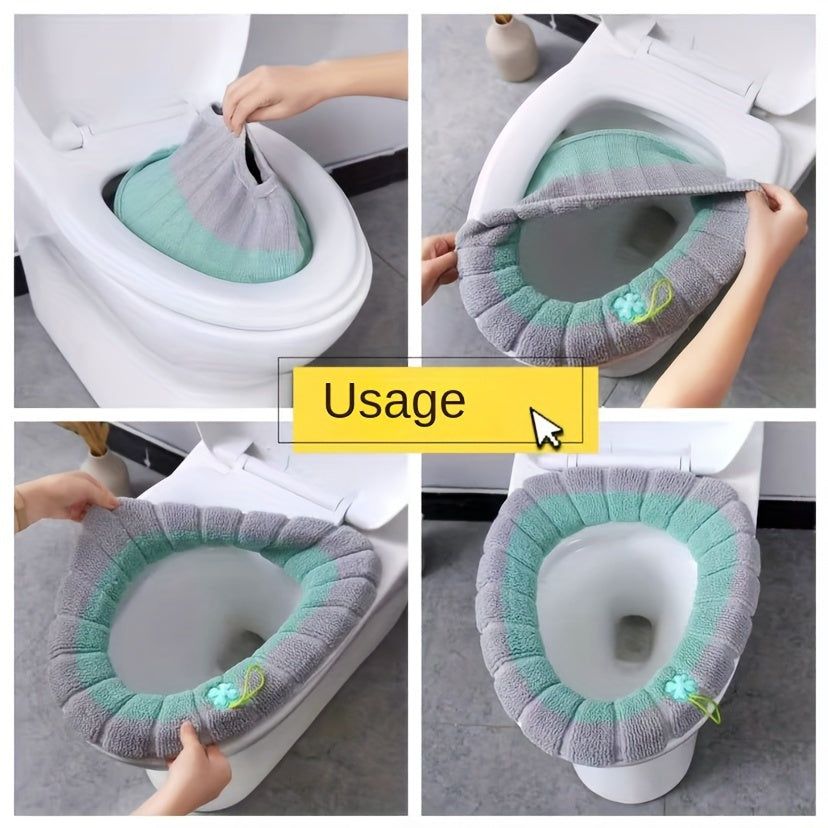 Usage